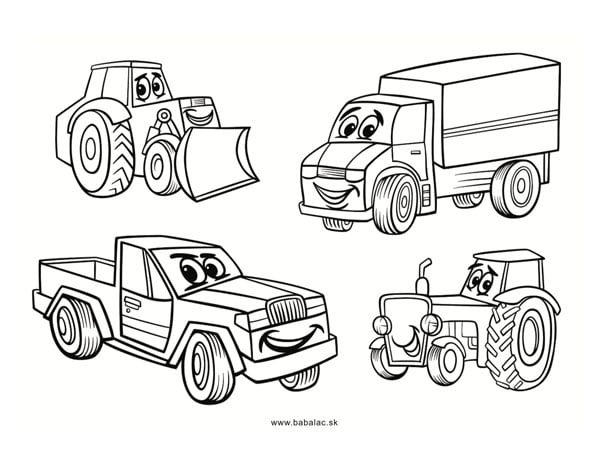 www.babalac.sk